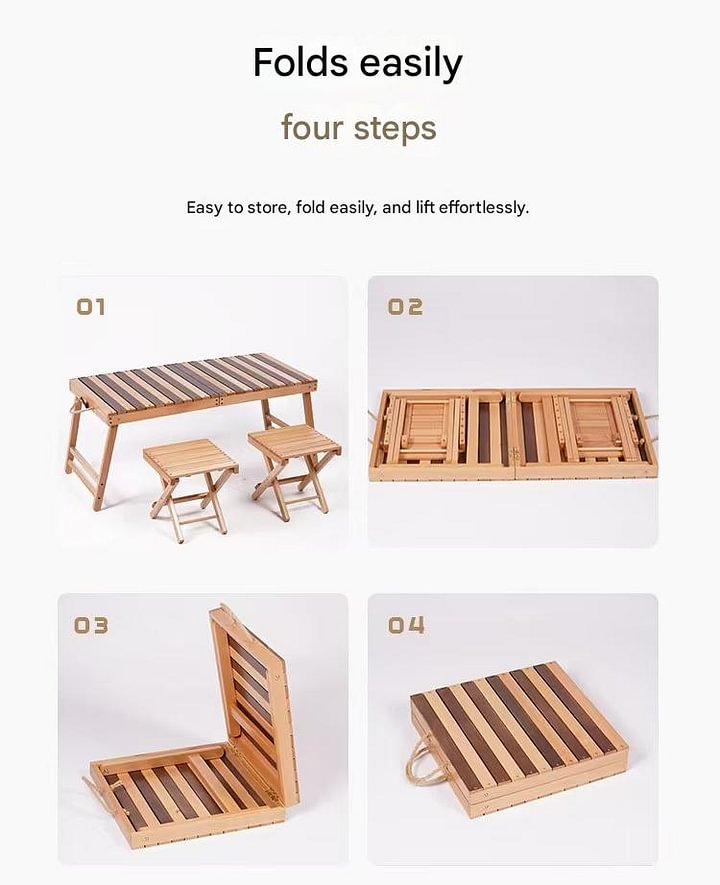 Folds easily

four steps

Easy to store, fold easily, and lift effortlessly.

01

02

03

04