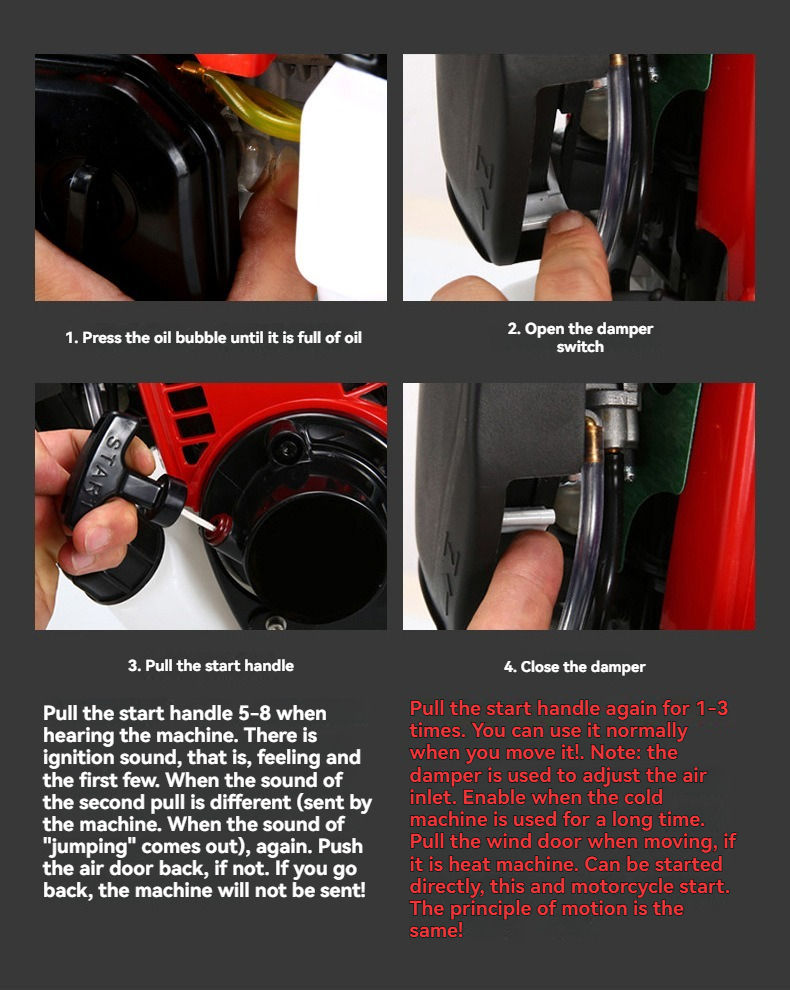 1. Press the oil bubble until it is full of oil

2. Open the damper switch

START

3. Pull the start handle

4. Close the damper

Pull the start handle 5-8 when hearing the machine. There is ignition sound, that is, feeling and the first few. When the sound of the second pull is different (sent by the machine. When the sound of "jumping" comes out), again. Push the air door back, if not. If you go back, the machine will not be sent!

Pull the start handle again for 1-3 times. You can use it normally when you move it!. Note: the damper is used to adjust the air inlet. Enable when the cold machine is used for a long time. Pull the wind door when moving, if it is heat machine. Can be started directly, this and motorcycle start. The principle of motion is the same!